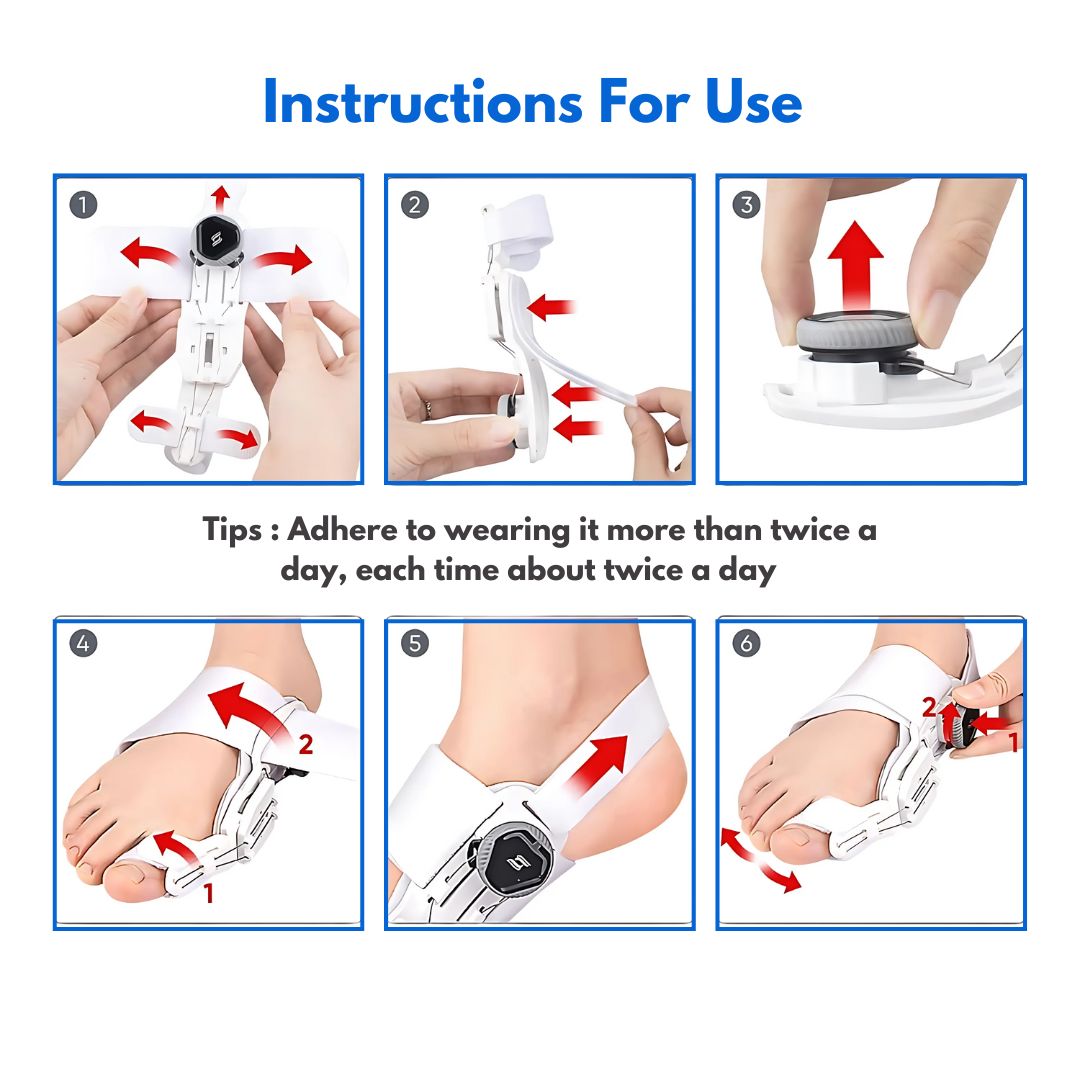 Instructions For Use

1

2

3

Tips : Adhere to wearing it more than twice a day, each time about twice a day

4

2

1

5

6

2

1